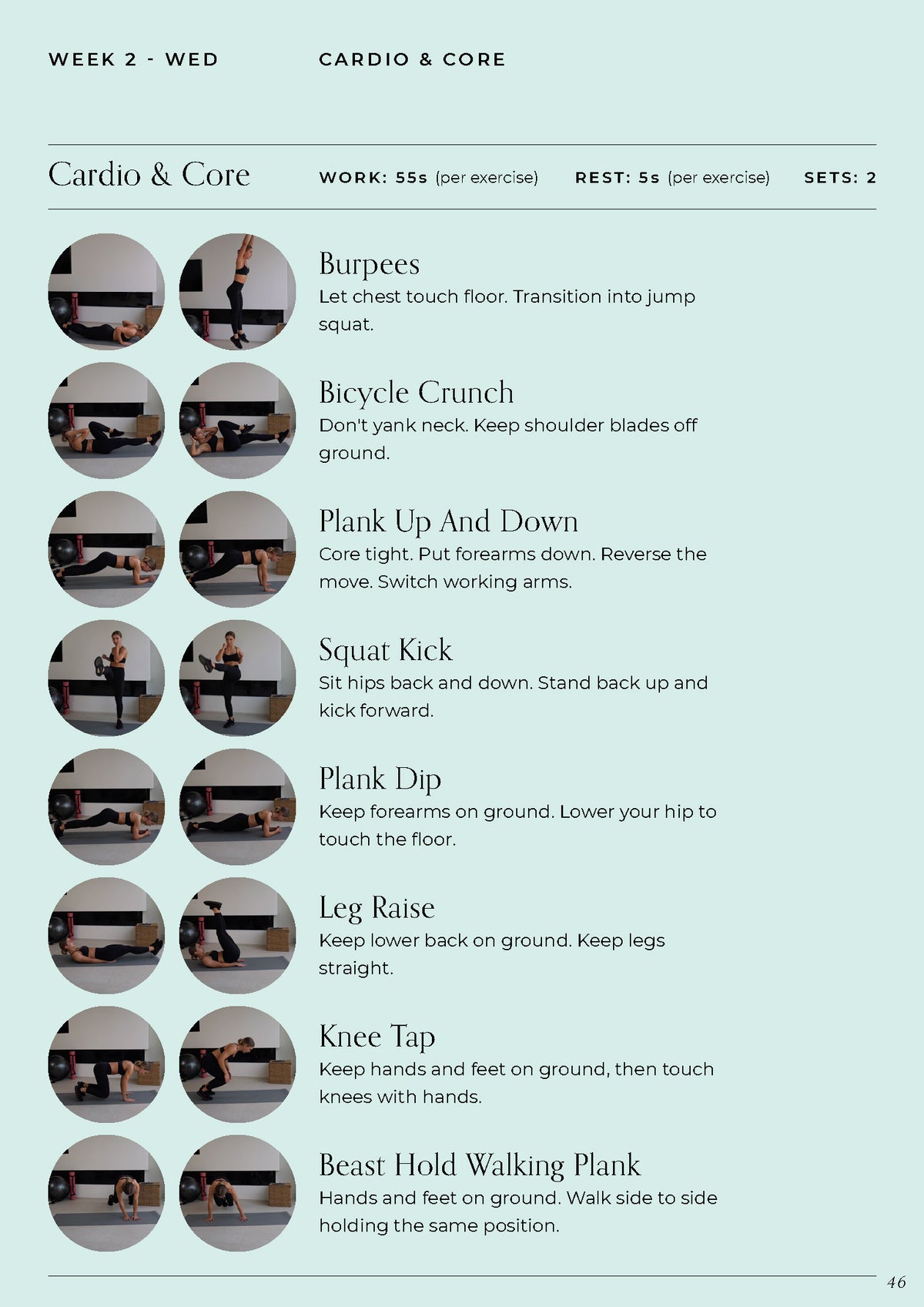 WEEK 2 - WED CARDIO & CORE

Cardio & Core WORK: 55s (per exercise) REST: 5s (per exercise) SETS: 2

Burpees
Let chest touch floor. Transition into jump squat.

Bicycle Crunch
Don't yank neck. Keep shoulder blades off ground.

Plank Up And Down
Core tight. Put forearms down. Reverse the move. Switch working arms.

Squat Kick
Sit hips back and down. Stand back up and kick forward.

Plank Dip
Keep forearms on ground. Lower your hip to touch the floor.

Leg Raise
Keep lower back on ground. Keep legs straight.

Knee Tap
Keep hands and feet on ground, then touch knees with hands.

Beast Hold Walking Plank
Hands and feet on ground. Walk side to side holding the same position.

46